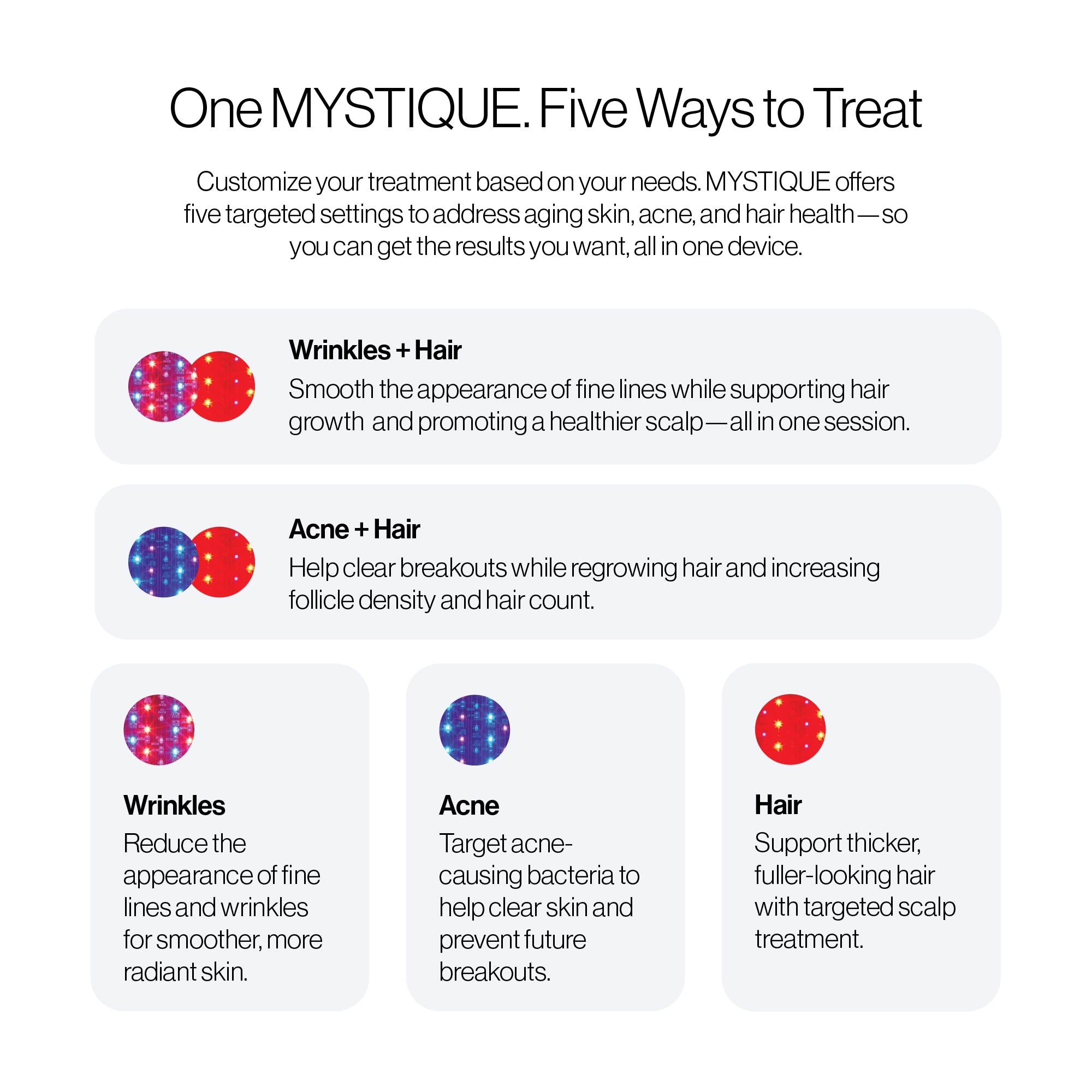 One MYSTIQUE. Five Ways to Treat

Customize your treatment based on your needs. MYSTIQUE offers five targeted settings to address aging skin, acne, and hair health—so you can get the results you want, all in one device.

Wrinkles + Hair
Smooth the appearance of fine lines while supporting hair growth and promoting a healthier scalp—all in one session.

Acne + Hair
Help clear breakouts while regrowing hair and increasing follicle density and hair count.

Wrinkles
Reduce the appearance of fine lines and wrinkles for smoother, more radiant skin.

Acne
Target acne-causing bacteria to help clear skin and prevent future breakouts.

Hair
Support thicker, fuller-looking hair with targeted scalp treatment.